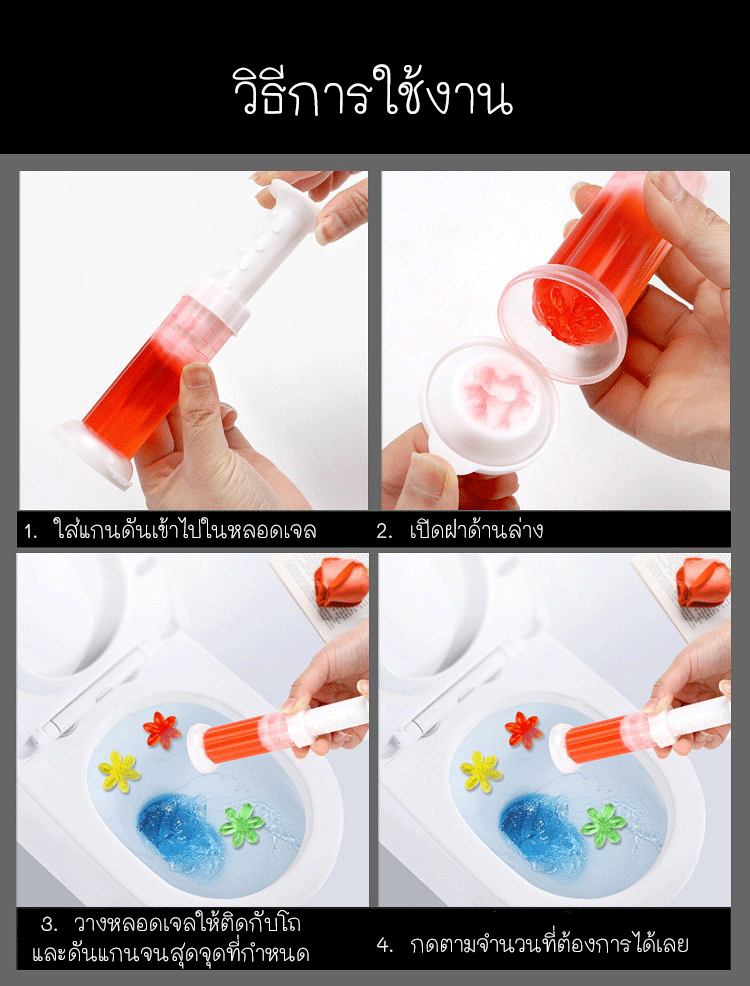 วิธีการใช้งาน

1. ใส่แกนดันเข้าไปในหลอดเจล

2. เปิดฝาด้านล่าง

3. วางหลอดเจลให้ติดกับโถ และดันแกนจนสุดจุดที่กำหนด

4. กดตามจำนวนที่ต้องการได้เลย