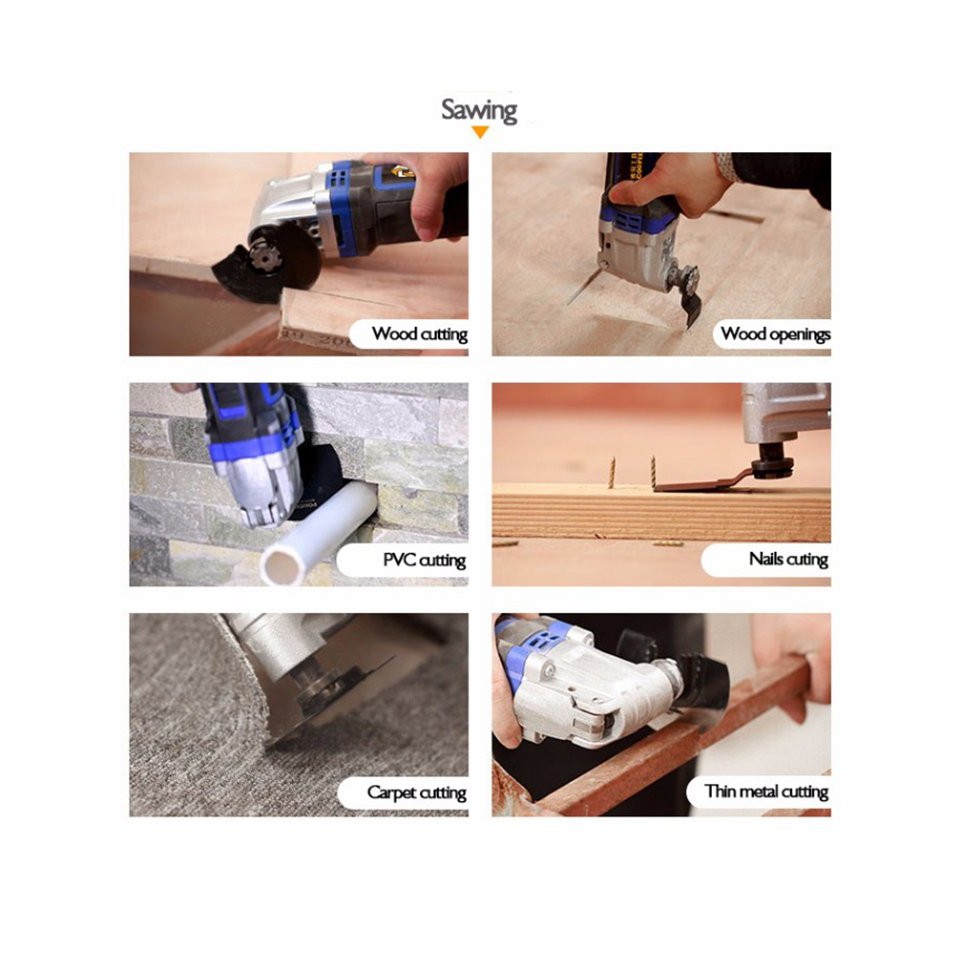 Sawing

Wood cutting

Wood openings

PVC cutting

Nails cuting

Carpet cutting

Thin metal cutting