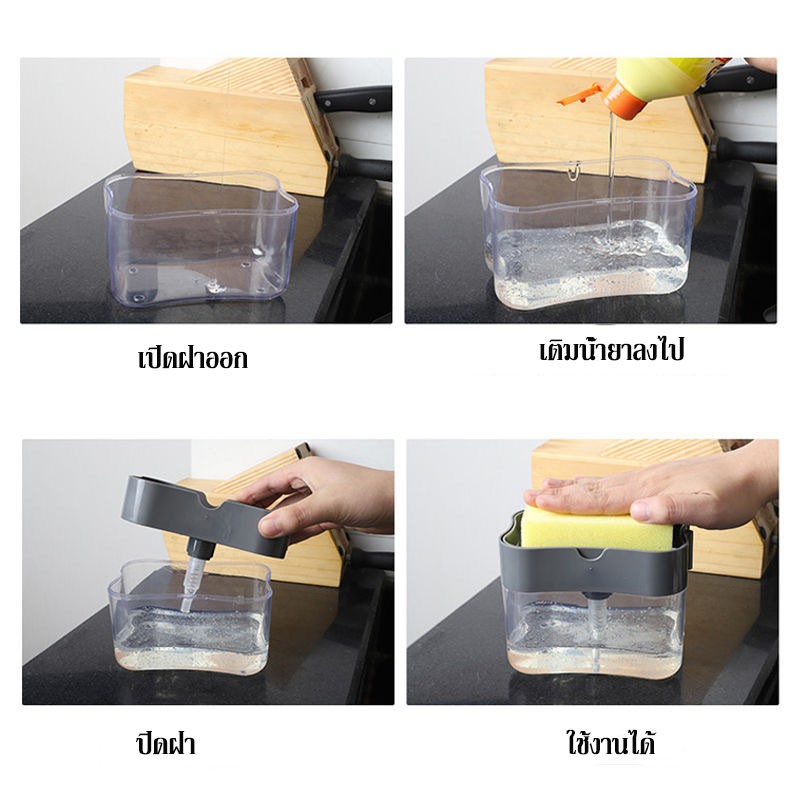 เปิดฝาออก

เติมน้ำยาลงไป

ปิดฝา

ใช้งานได้