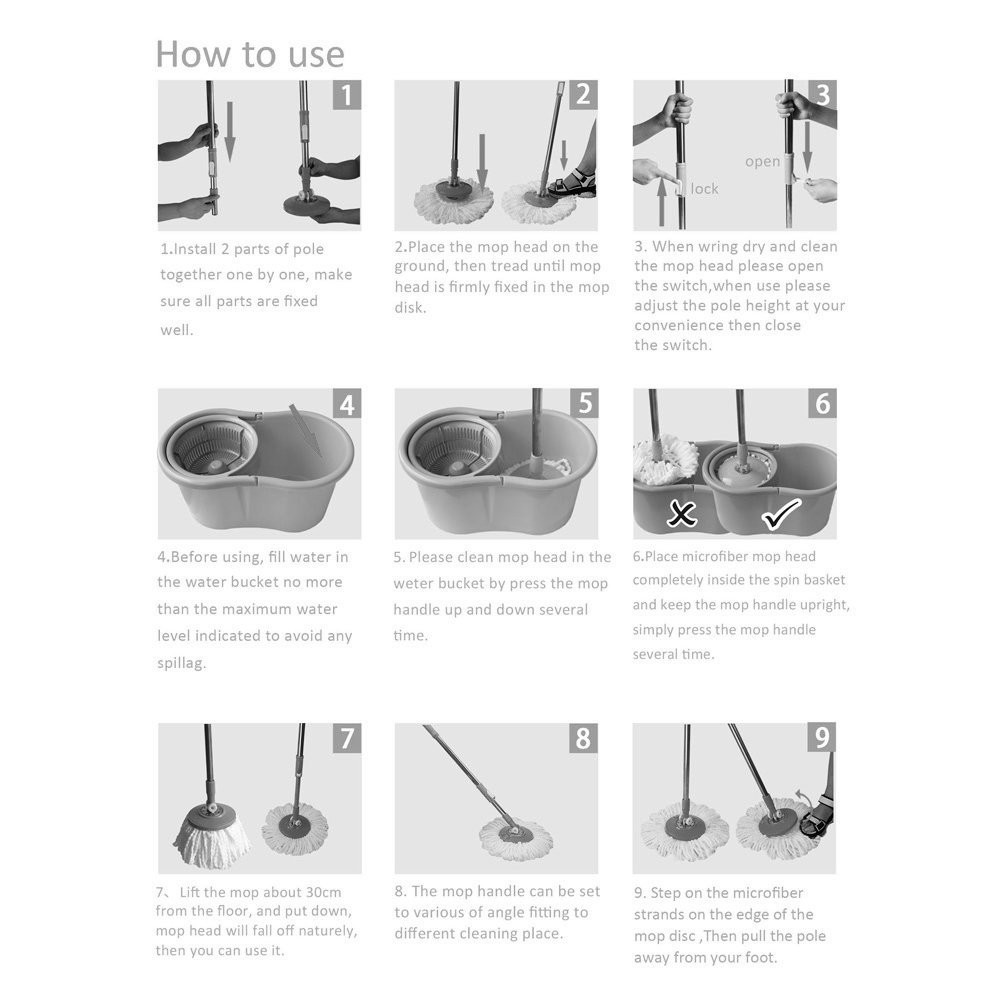 How to use

1

1.Install 2 parts of pole together one by one, make sure all parts are fixed well.

2

2.Place the mop head on the ground, then tread until mop head is firmly fixed in the mop disk.

3

open

lock

3. When wring dry and clean the mop head please open the switch,when use please adjust the pole height at your convenience then close the switch.

4

4.Before using, fill water in the water bucket no more than the maximum water level indicated to avoid any spillag.

5

5. Please clean mop head in the weter bucket by press the mop handle up and down several time.

6

6.Place microfiber mop head completely inside the spin basket and keep the mop handle upright, simply press the mop handle several time.

7

7、Lift the mop about 30cm from the floor, and put down, mop head will fall off naturely, then you can use it.

8

8. The mop handle can be set to various of angle fitting to different cleaning place.

9

9. Step on the microfiber strands on the edge of the mop disc ,Then pull the pole away from your foot.