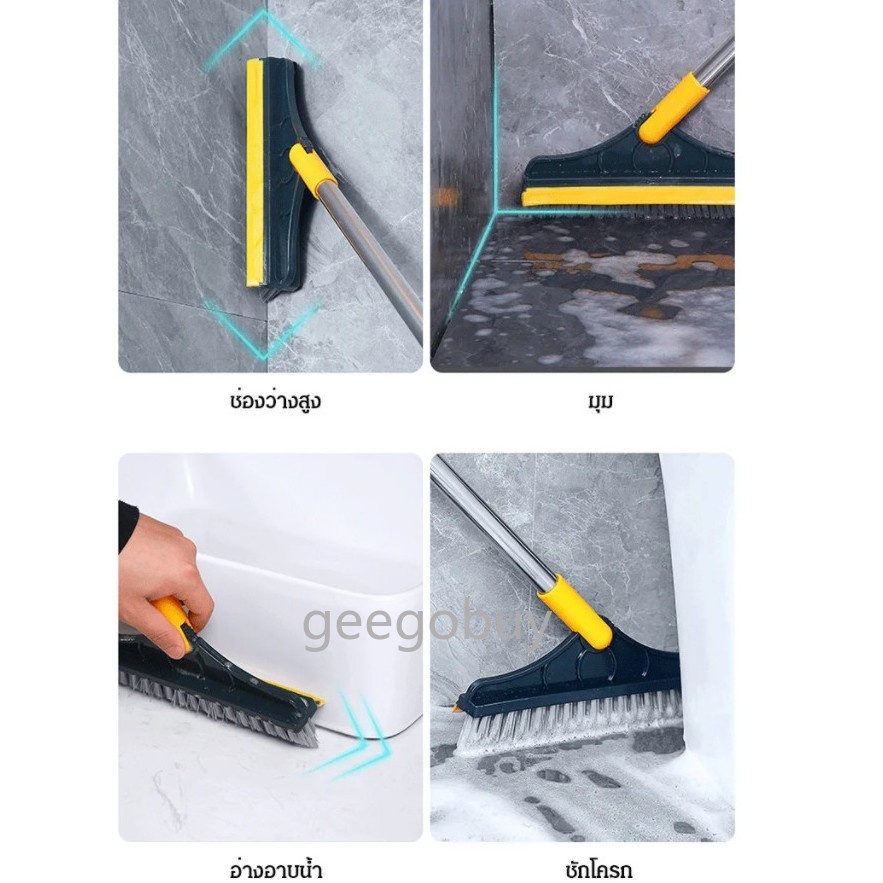 ช่องว่างสูง

มุม

geegobuy

อ่างอาบน้ำ

ชักโครก