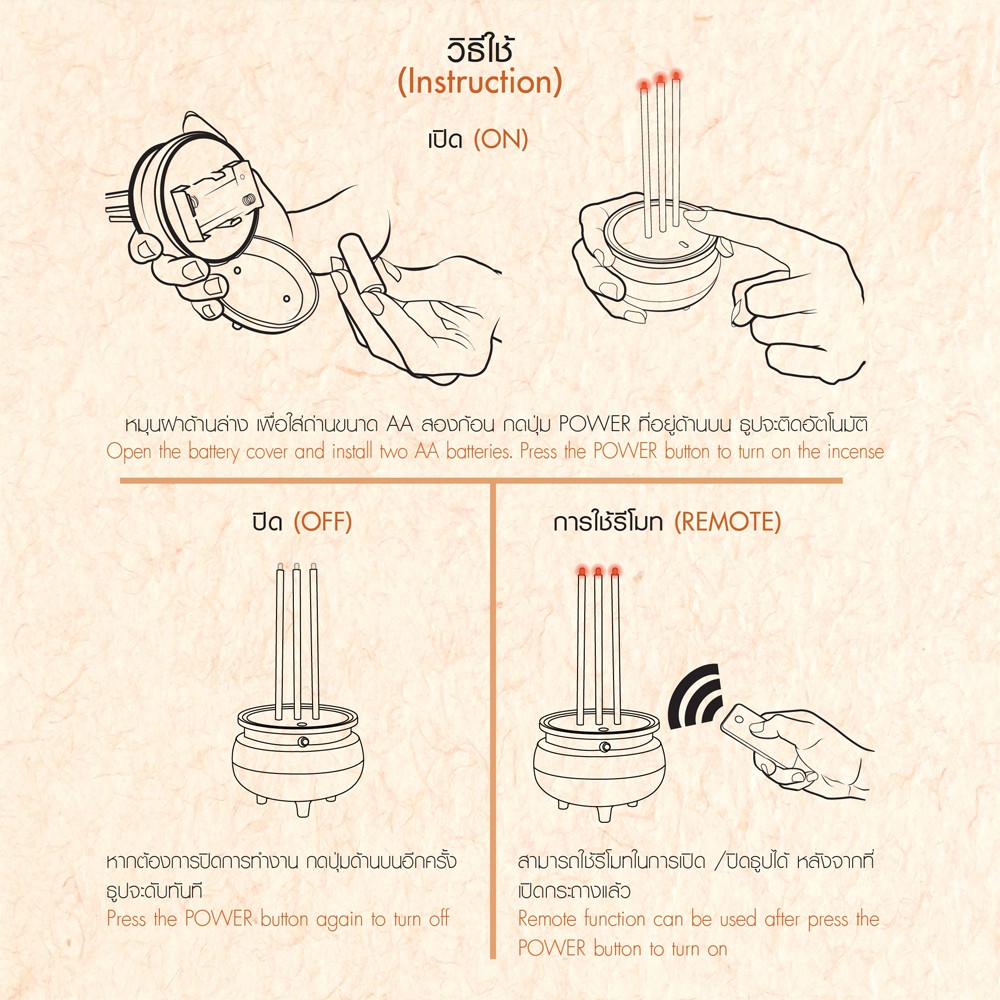 วิธีใช้
(Instruction)

เปิด (ON)

หมุนฝาด้านล่าง เพื่อใส่ถ่านขนาด AA สองก้อน กดปุ่ม POWER ที่อยู่ด้านบน ธูปจะติดอัตโนมัติ
Open the battery cover and install two AA batteries. Press the POWER button to turn on the incense

ปิด (OFF)

หากต้องการปิดการทำงาน กดปุ่มด้านบนอีกครั้ง ธูปจะดับทันที
Press the POWER button again to turn off

การใช้รีโมท (REMOTE)

สามารถใช้รีโมทในการเปิด /ปิดธูปได้ หลังจากที่เปิดกระถางแล้ว
Remote function can be used after press the POWER button to turn on