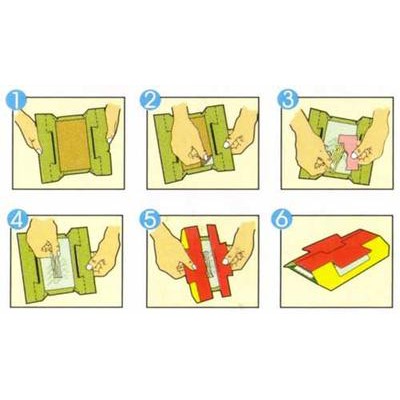 1

2

3

4

5

6