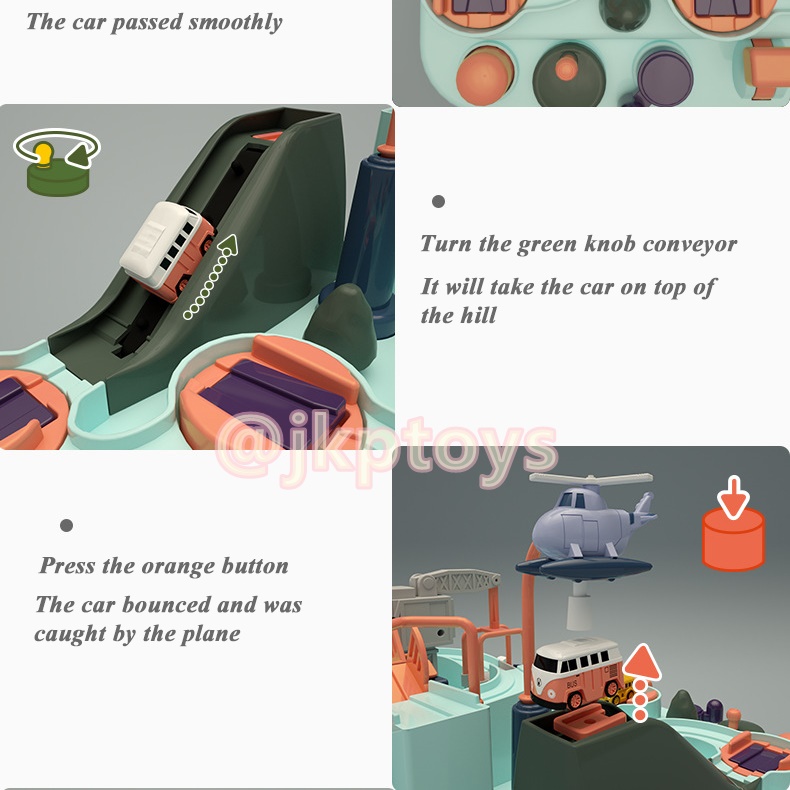 The car passed smoothly

Turn the green knob conveyor

It will take the car on top of the hill

@jkptoys

Press the orange button

The car bounced and was caught by the plane

BUS