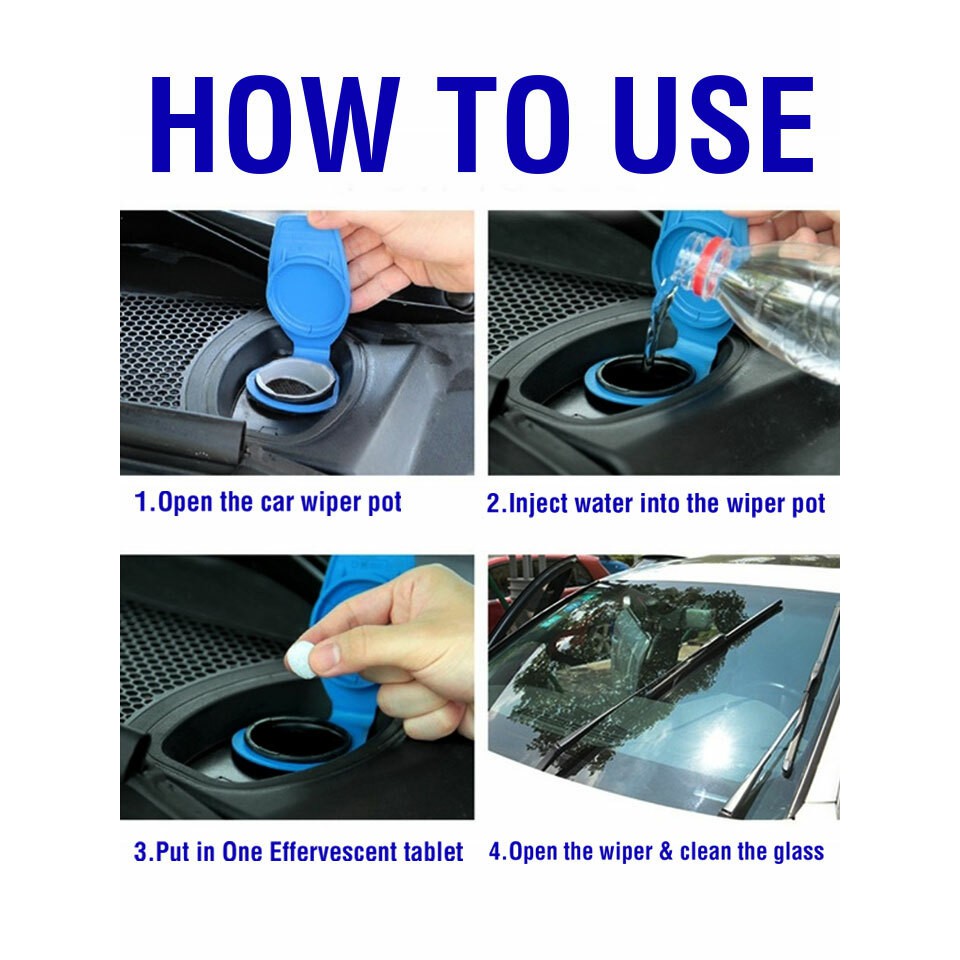 HOW TO USE

1.Open the car wiper pot

2.Inject water into the wiper pot

3.Put in One Effervescent tablet

4.Open the wiper & clean the glass