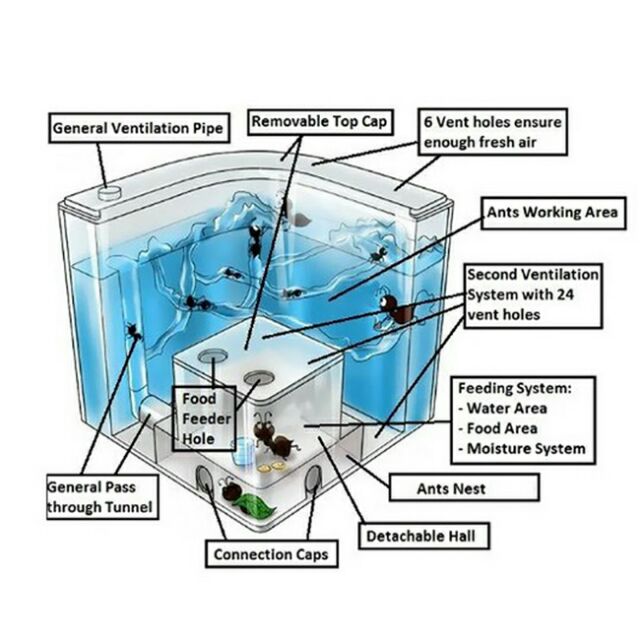 General Ventilation Pipe

Removable Top Cap

6 Vent holes ensure enough fresh air

Ants Working Area

Second Ventilation System with 24 vent holes

Food Feeder Hole

Feeding System:
- Water Area
- Food Area
- Moisture System

General Pass through Tunnel

Ants Nest

Detachable Hall

Connection Caps