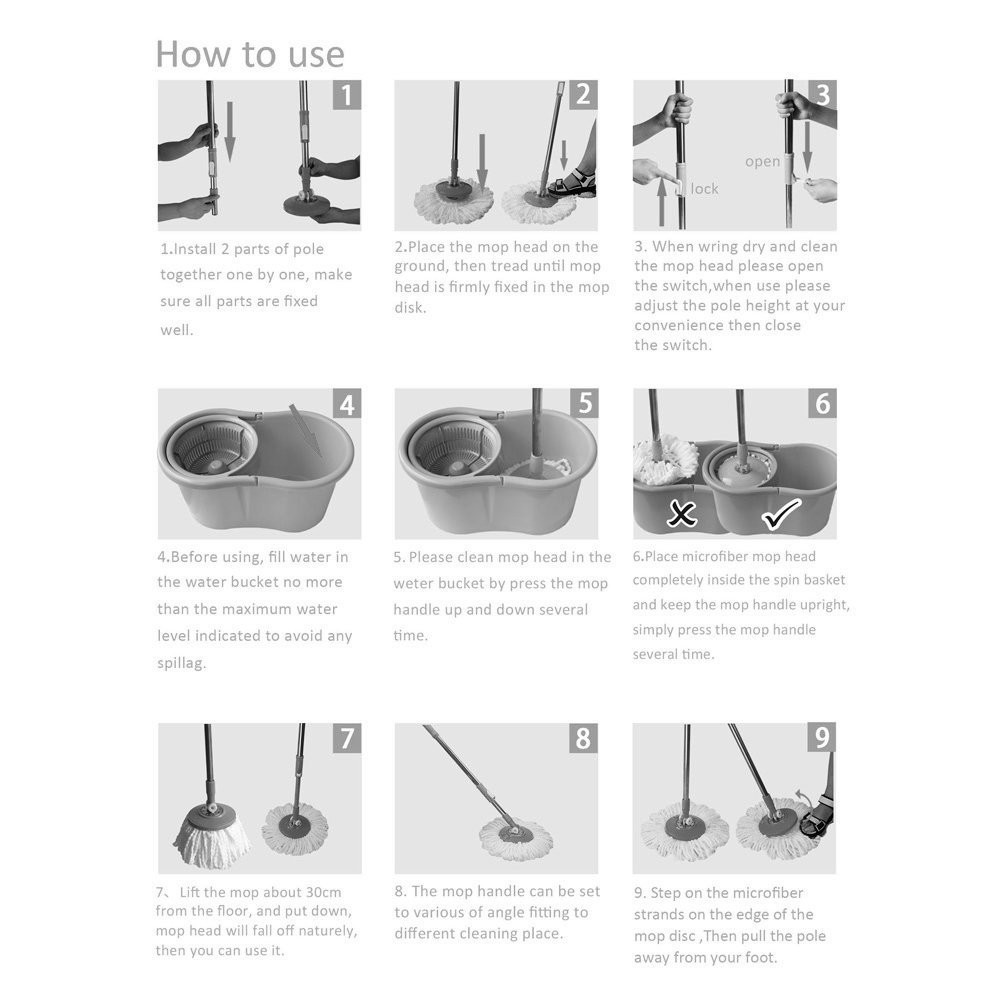 How to use

1

1.Install 2 parts of pole together one by one, make sure all parts are fixed well.

2

2.Place the mop head on the ground, then tread until mop head is firmly fixed in the mop disk.

3

open

lock

3. When wring dry and clean the mop head please open the switch,when use please adjust the pole height at your convenience then close the switch.

4

4.Before using, fill water in the water bucket no more than the maximum water level indicated to avoid any spillag.

5

5. Please clean mop head in the weter bucket by press the mop handle up and down several time.

6

6.Place microfiber mop head completely inside the spin basket and keep the mop handle upright, simply press the mop handle several time.

7

7、Lift the mop about 30cm from the floor, and put down, mop head will fall off naturely, then you can use it.

8

8. The mop handle can be set to various of angle fitting to different cleaning place.

9

9. Step on the microfiber strands on the edge of the mop disc ,Then pull the pole away from your foot.