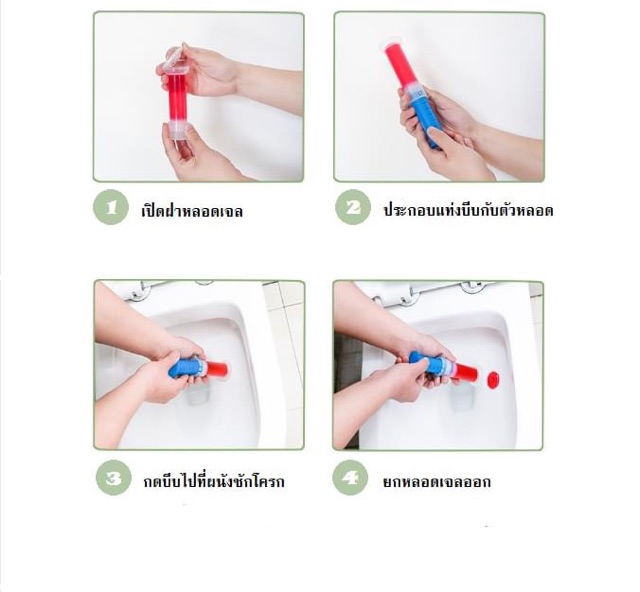 1 เปิดฝาหลอดเจล

2 ประกอบแท่งบีบกับตัวหลอด

3 กดบีบไปที่ผนังชักโครก

4 ยกหลอดเจลออก